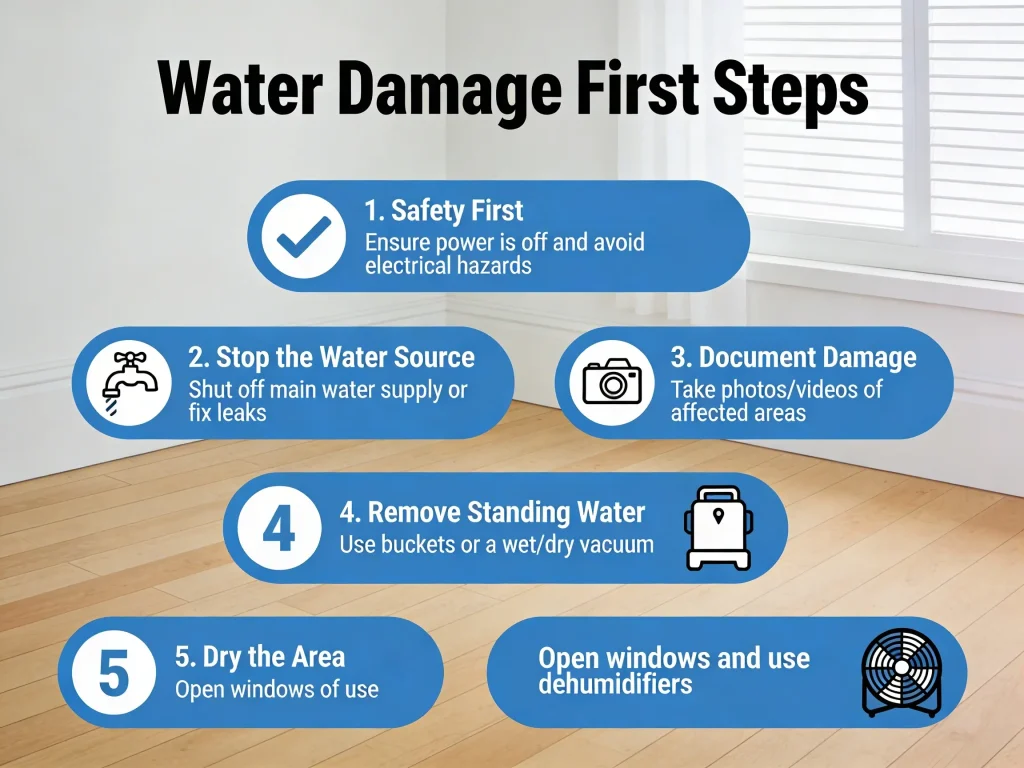 Water Damage First Steps

1. Safety First
Ensure power is off and avoid electrical hazards

2. Stop the Water Source
Shut off main water supply or fix leaks

3. Document Damage
Take photos/videos of affected areas

4

4. Remove Standing Water
Use buckets or a wet/dry vacuum

5

5. Dry the Area
Open windows of use

Open windows and use dehumidifiers